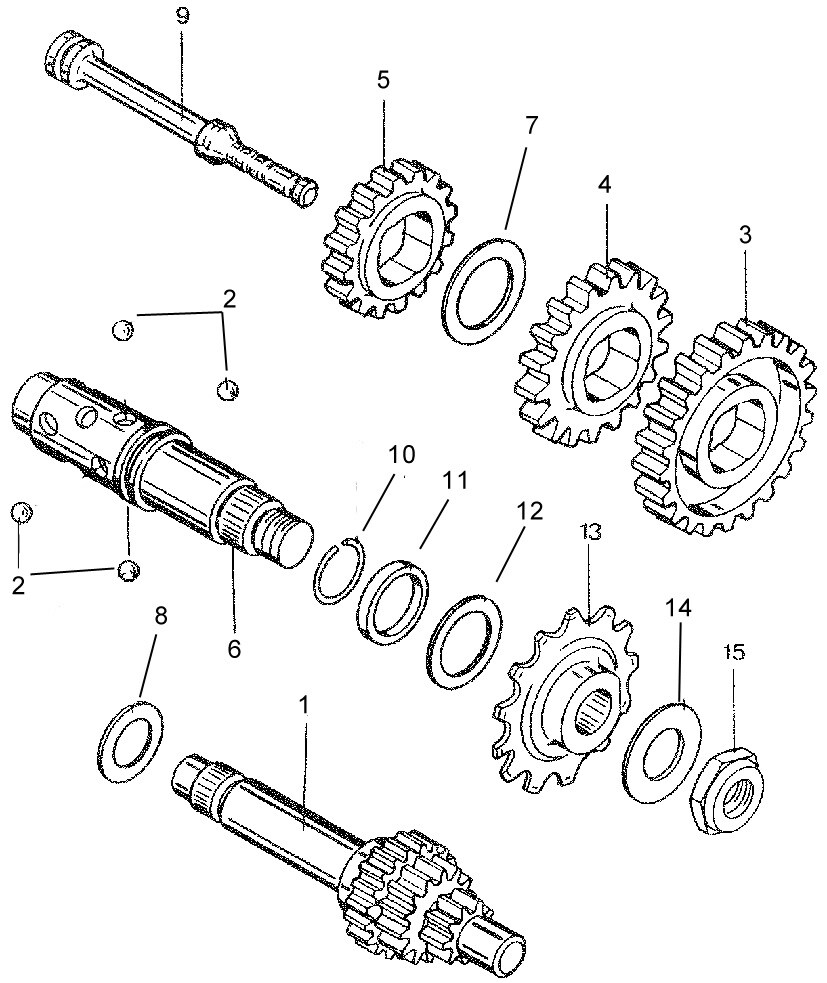 9
5
7
4
3
2
10
11
12
13
2
6
8
14
15
1